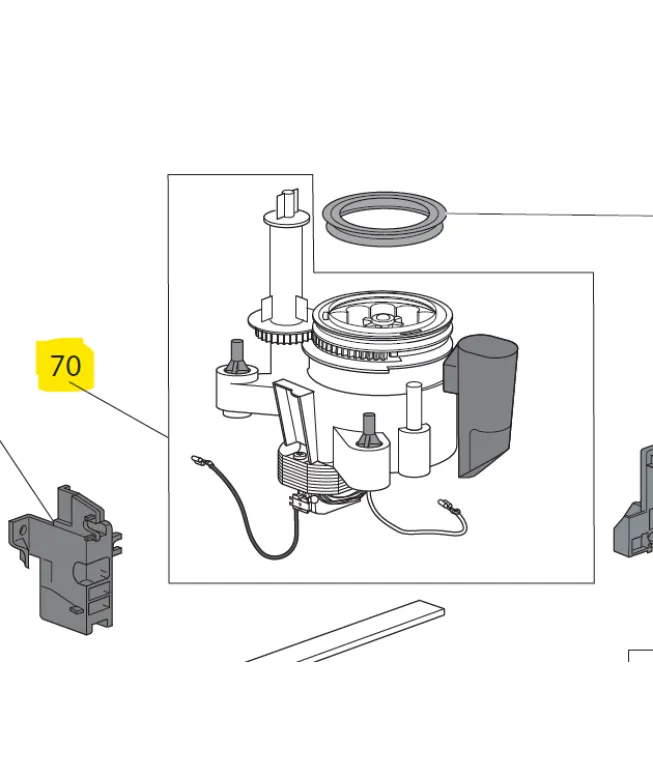 70